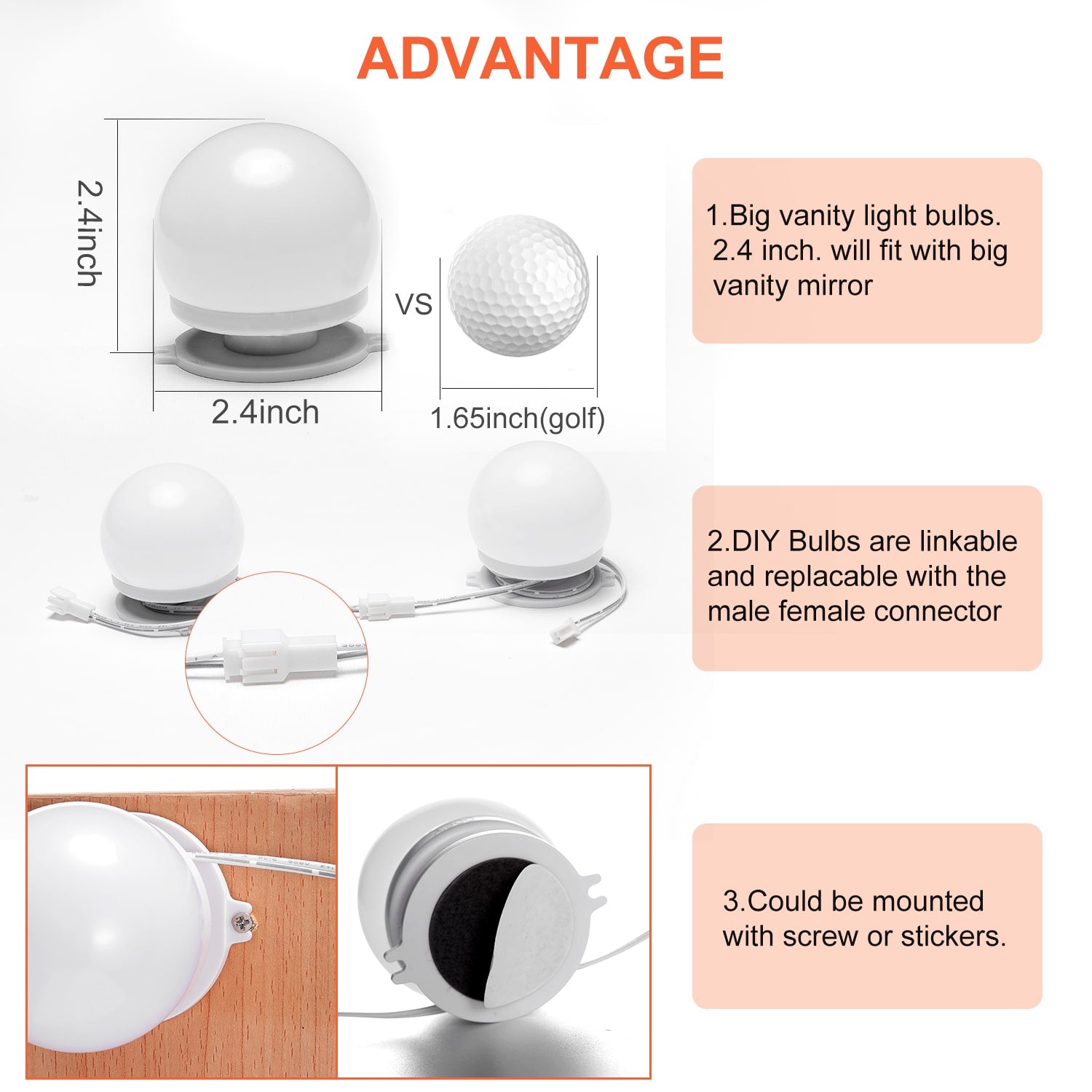 ADVANTAGE

2.4inch

2.4inch

VS

1.65inch(golf)

1.Big vanity light bulbs. 2.4 inch. will fit with big vanity mirror

2.DIY Bulbs are linkable and replacable with the male female connector

3.Could be mounted with screw or stickers.