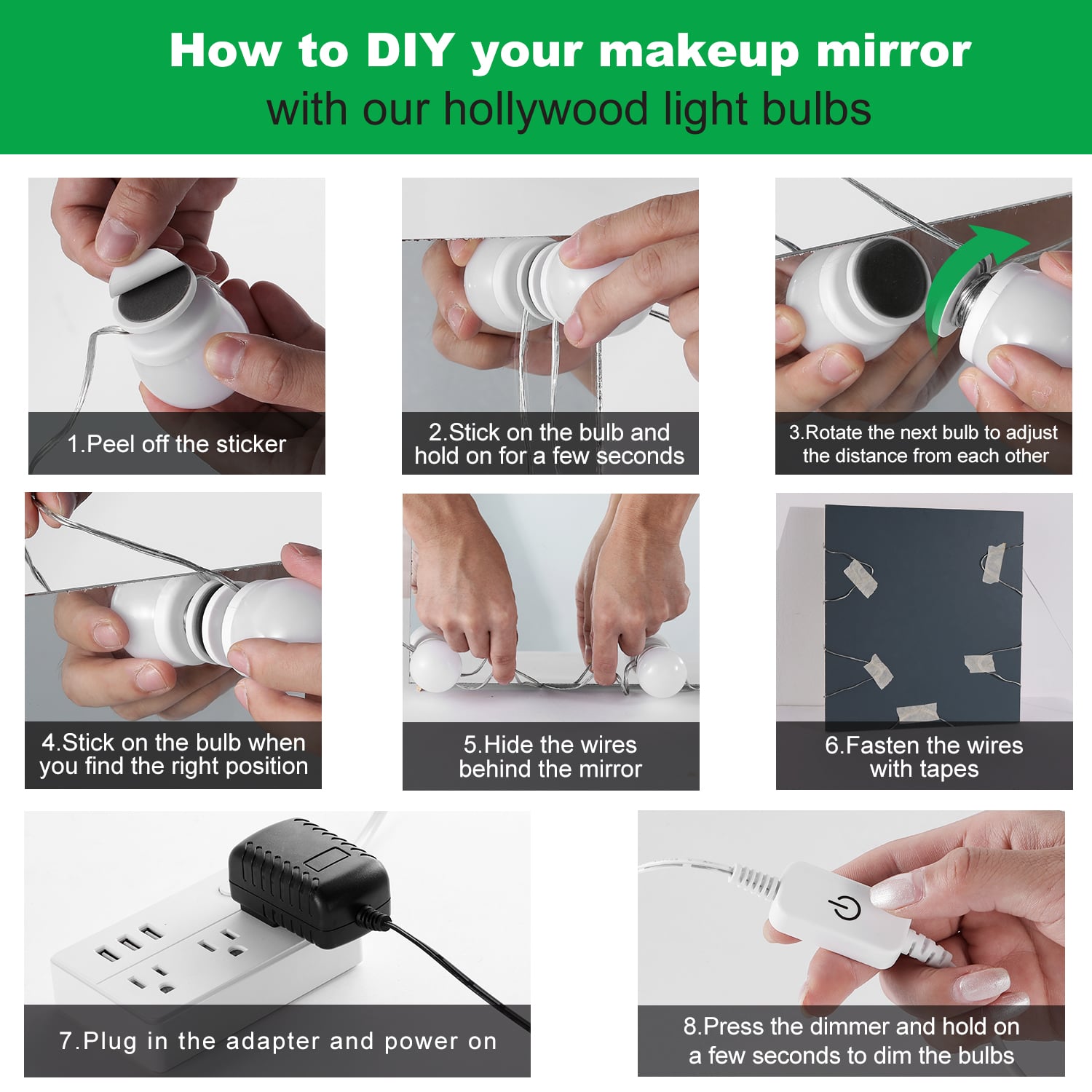 How to DIY your makeup mirror
with our hollywood light bulbs

1.Peel off the sticker

2.Stick on the bulb and hold on for a few seconds

3.Rotate the next bulb to adjust the distance from each other

4.Stick on the bulb when you find the right position

5.Hide the wires behind the mirror

6.Fasten the wires with tapes

7.Plug in the adapter and power on

8.Press the dimmer and hold on a few seconds to dim the bulbs