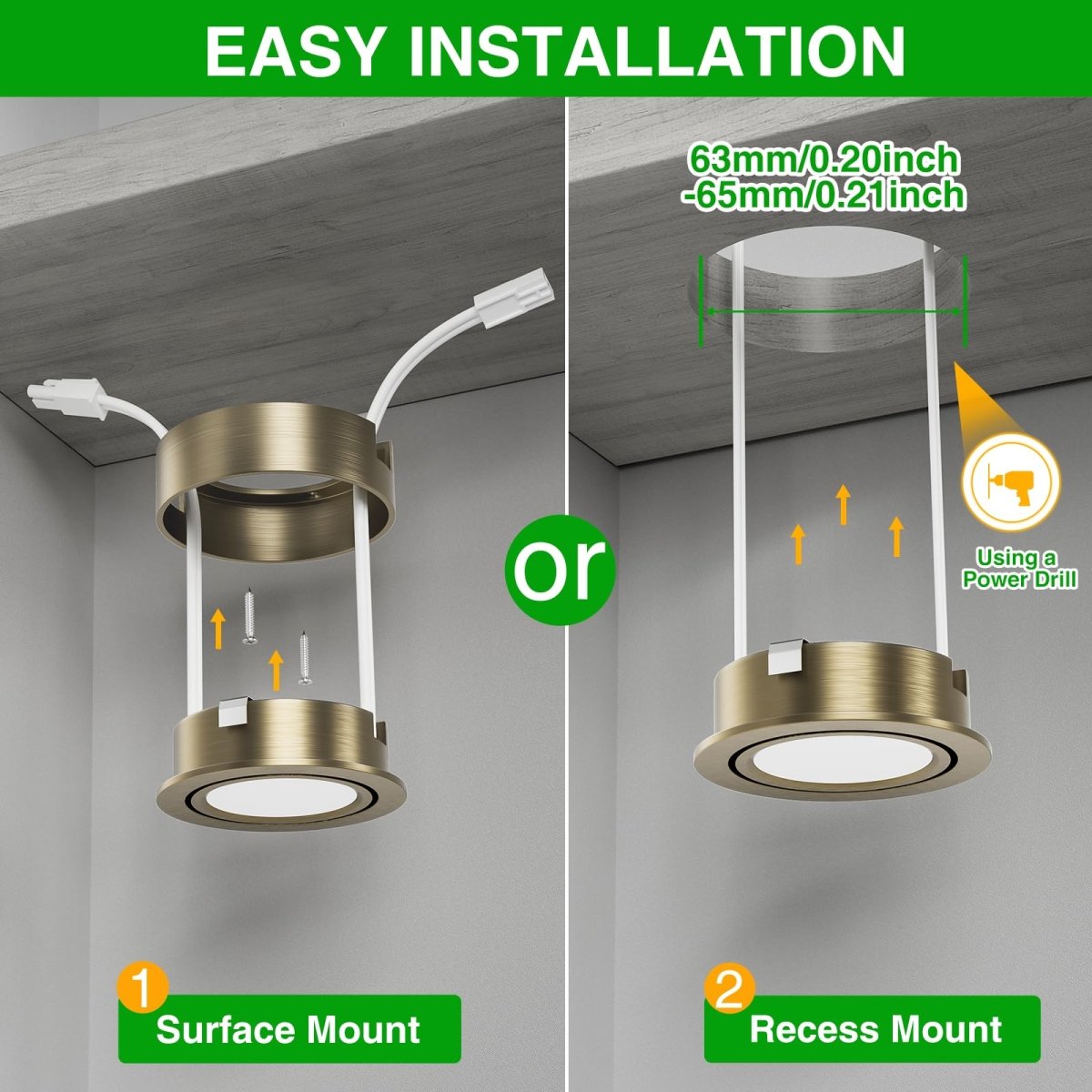 EASY INSTALLATION

63mm/0.20inch -65mm/0.21inch

or

Using a Power Drill

1 Surface Mount

2 Recess Mount