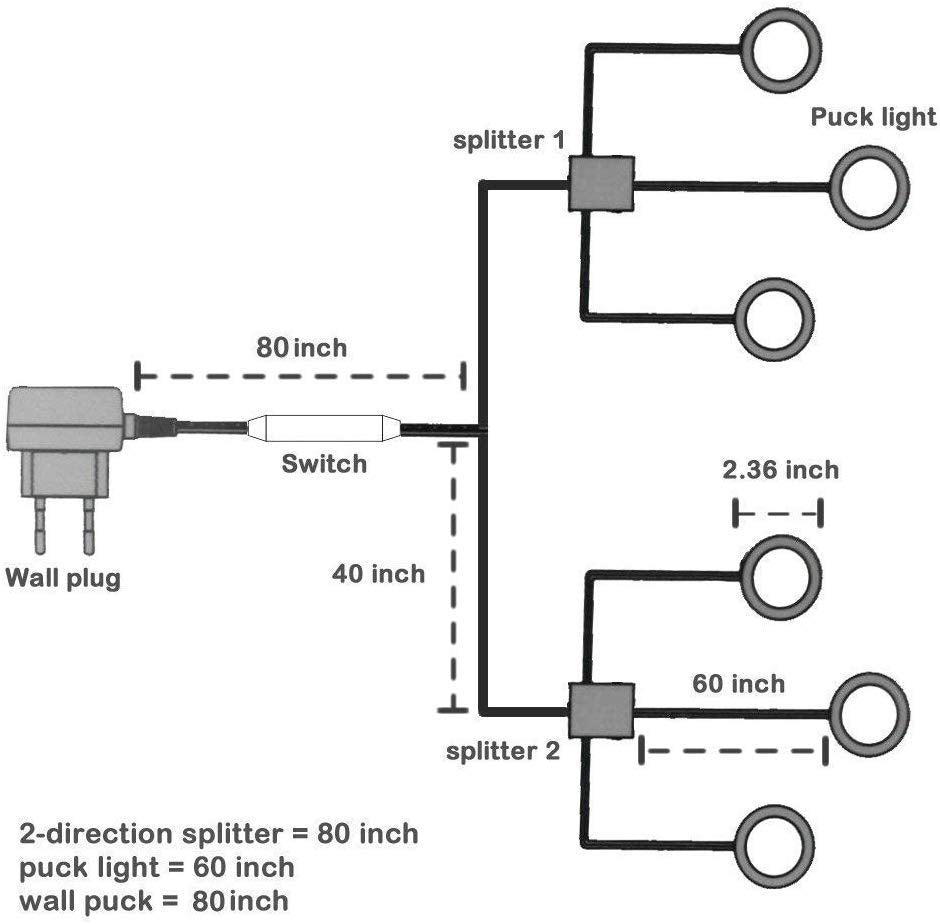 splitter 1

Puck light

80 inch

Switch

Wall plug

40 inch

2.36 inch

60 inch

splitter 2

2-direction splitter = 80 inch
puck light = 60 inch
wall puck = 80 inch