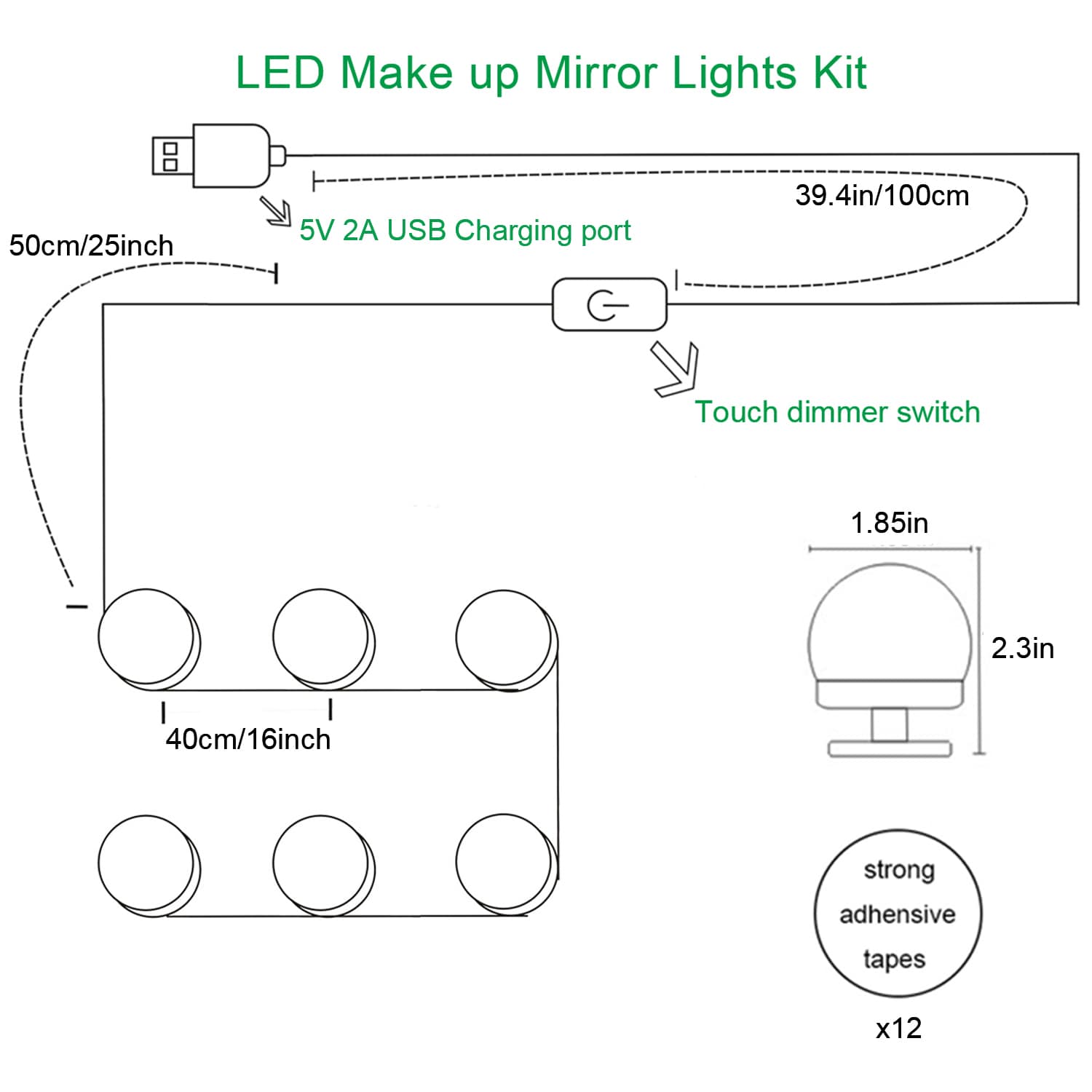 LED Make up Mirror Lights Kit

39.4in/100cm

5V 2A USB Charging port

50cm/25inch

Touch dimmer switch

1.85in

2.3in

40cm/16inch

strong adhensive tapes

x12